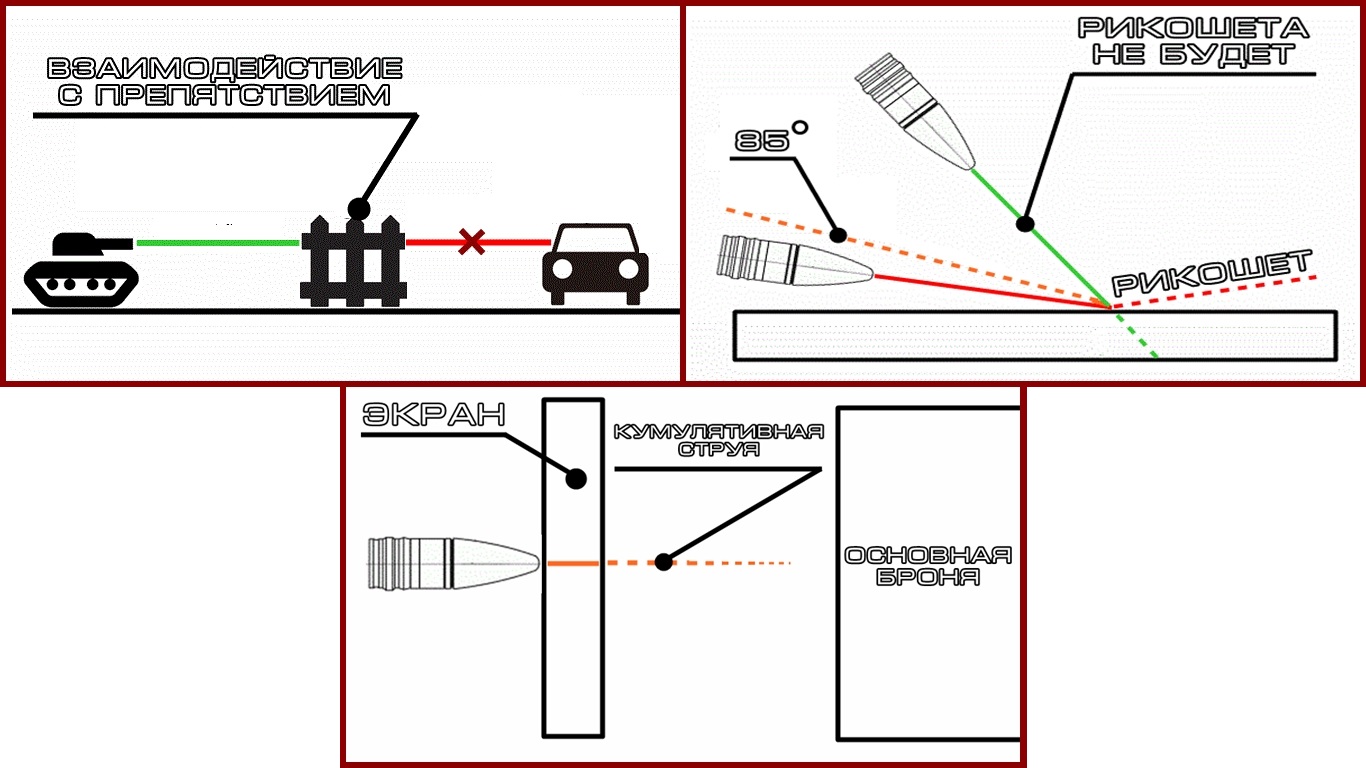 ВЗАИМОДЕЙСТВИЕ С ПРЕПЯТСТВИЕМ

РИКОШЕТА НЕ БУДЕТ

85°

РИКОШЕТ

ЭКРАН

КУМУЛЯТИВНАЯ СТРУЯ

ОСНОВНАЯ БРОНЯ